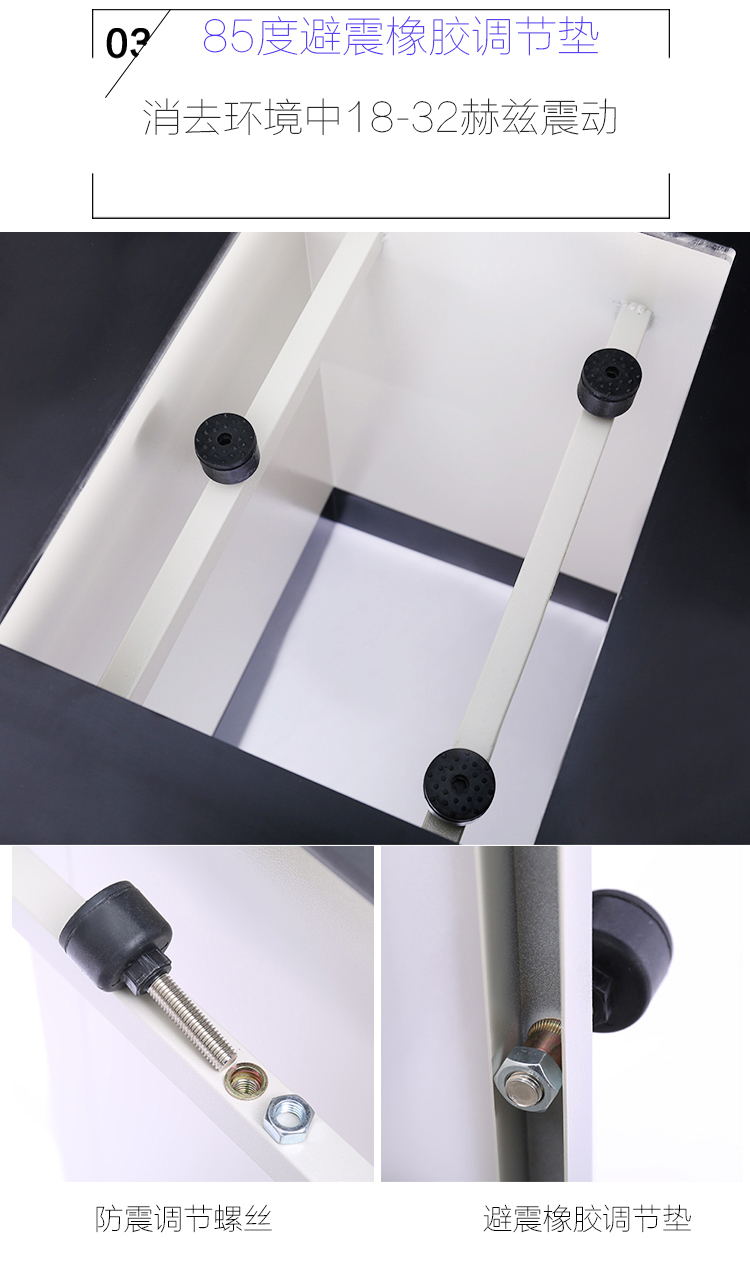 03 85度避震橡胶调节垫

消去环境中18-32赫兹震动

防震调节螺丝

避震橡胶调节垫